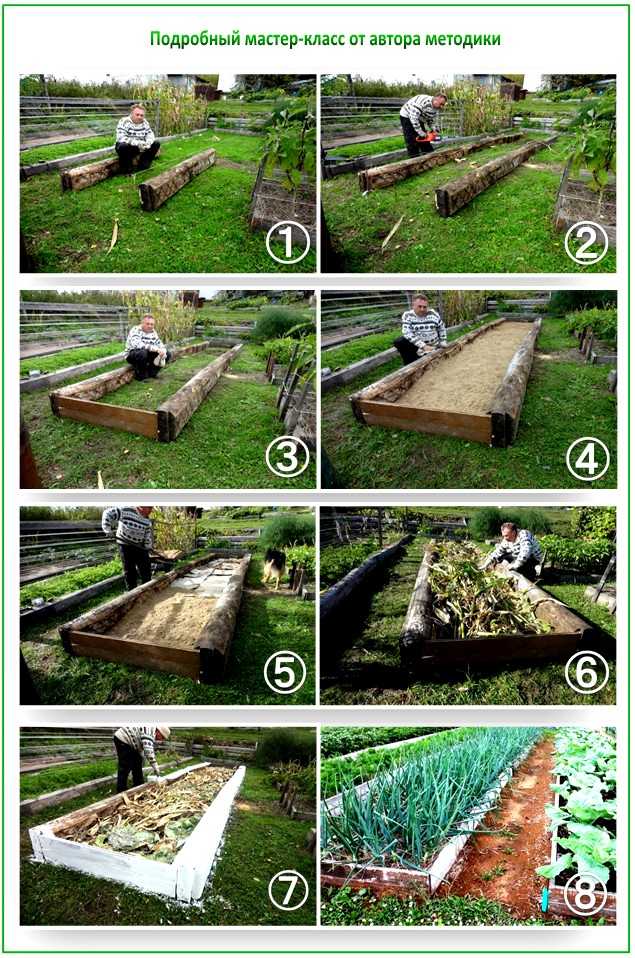 Подробный мастер-класс от автора методики

①

②

③

④

⑤

⑥

⑦

⑧