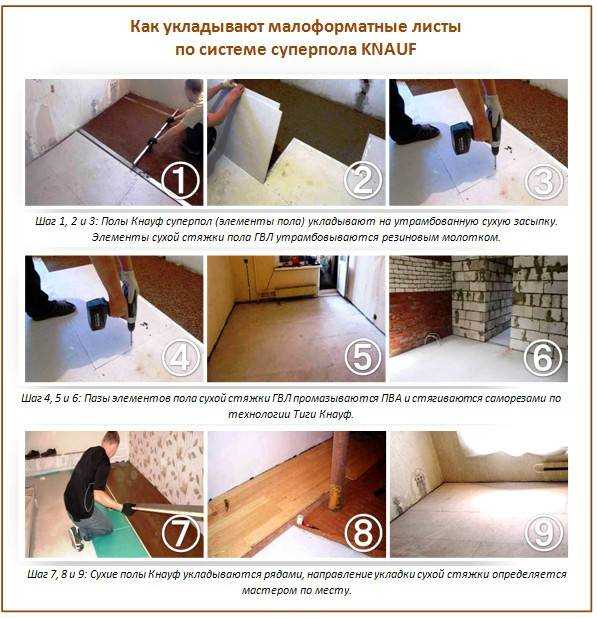 Как укладывают малоформатные листы
по системе суперпола KNAUF

1

2

3

Шаг 1, 2 и 3: Полы Кнауф суперпол (элементы пола) укладывают на утрамбованную сухую засыпку. Элементы сухой стяжки пола ГВЛ утрамбовываются резиновым молотком.

4

5

6

Шаг 4, 5 и 6: Пазы элементов пола сухой стяжки ГВЛ промазываются ПВА и стягиваются саморезами по технологии Тиги Кнауф.

7

8

9

Шаг 7, 8 и 9: Сухие полы Кнауф укладываются рядами, направление укладки сухой стяжки определяется мастером по месту.