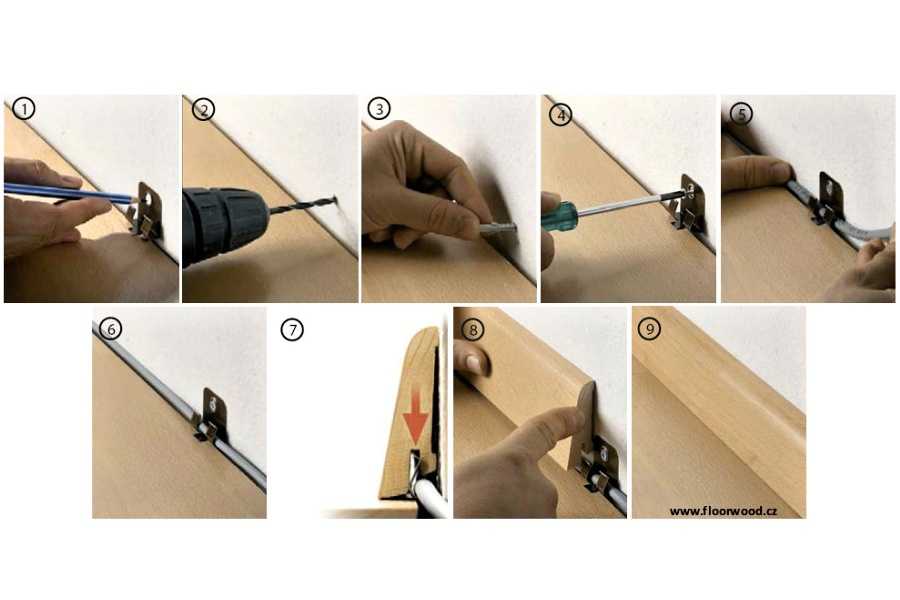 1
2
3
4
5
6
7
8
9
www.floorwood.cz