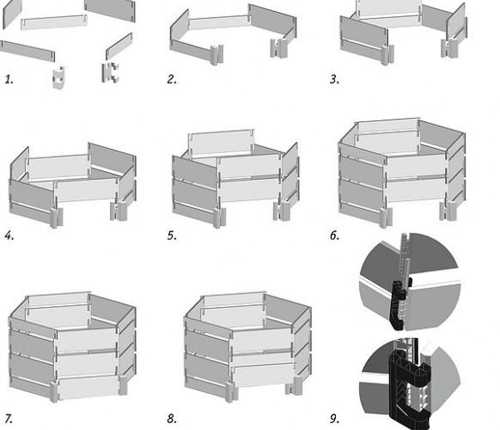 1.
2.
3.
4.
5.
6.
7.
8.
9.