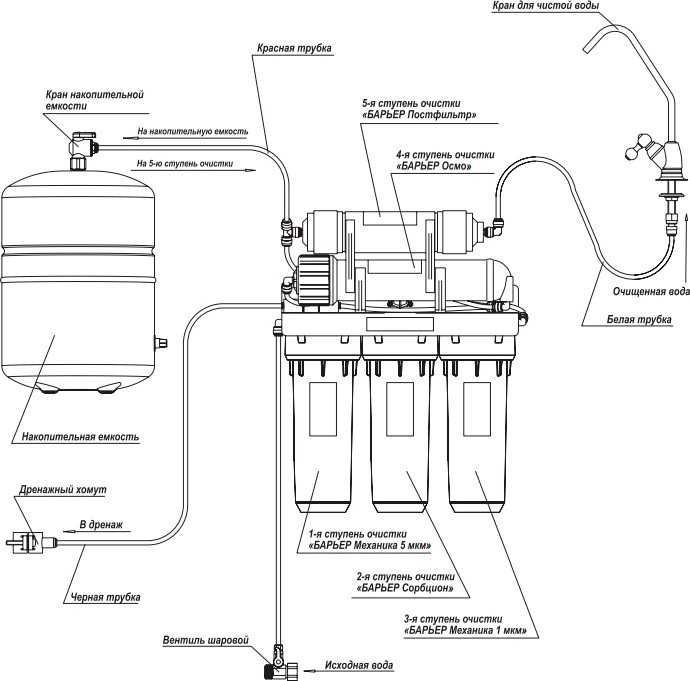 Кран для чистой воды

Красная трубка

Кран накопительной емкости

На накопительную емкость

На 5-ю ступень очистки

5-я ступень очистки «БАРЬЕР Постфильтр»

4-я ступень очистки «БАРЬЕР Осмо»

Очищенная вода

Белая трубка

Накопительная емкость

Дренажный хомут

В дренаж

Черная трубка

1-я ступень очистки «БАРЬЕР Механика 5 мкм»

2-я ступень очистки «БАРЬЕР Сорбцион»

3-я ступень очистки «БАРЬЕР Механика 1 мкм»

Вентиль шаровой

Исходная вода