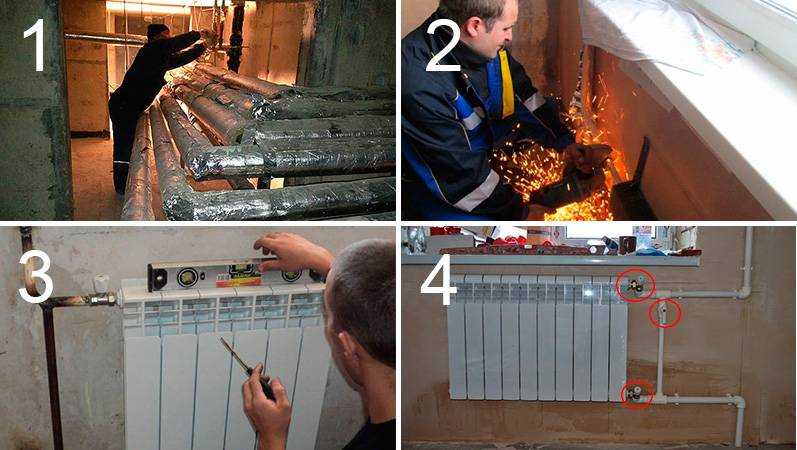 1
2
3
4