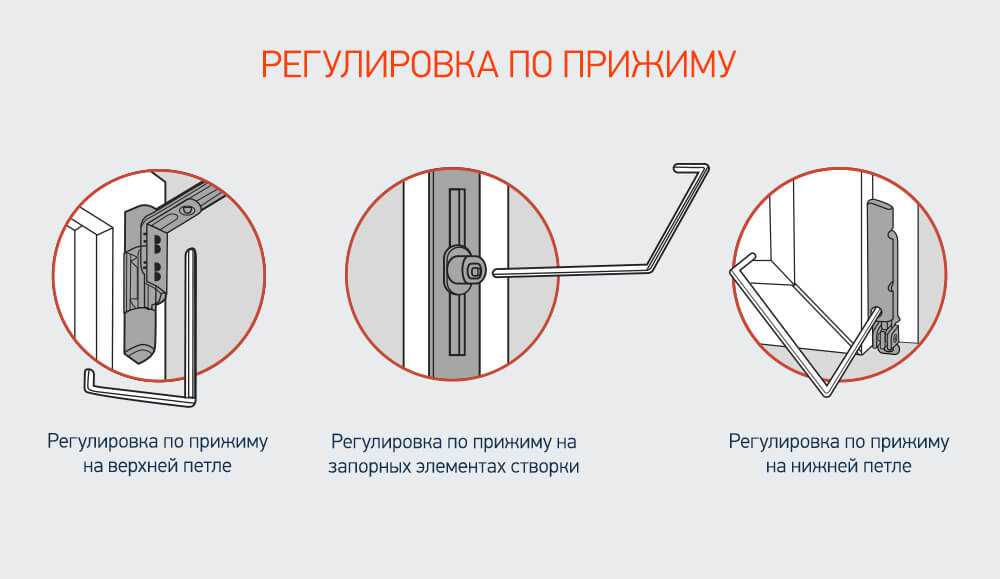 РЕГУЛИРОВКА ПО ПРИЖИМУ

Регулировка по прижиму на верхней петле

Регулировка по прижиму на запорных элементах створки

Регулировка по прижиму на нижней петле