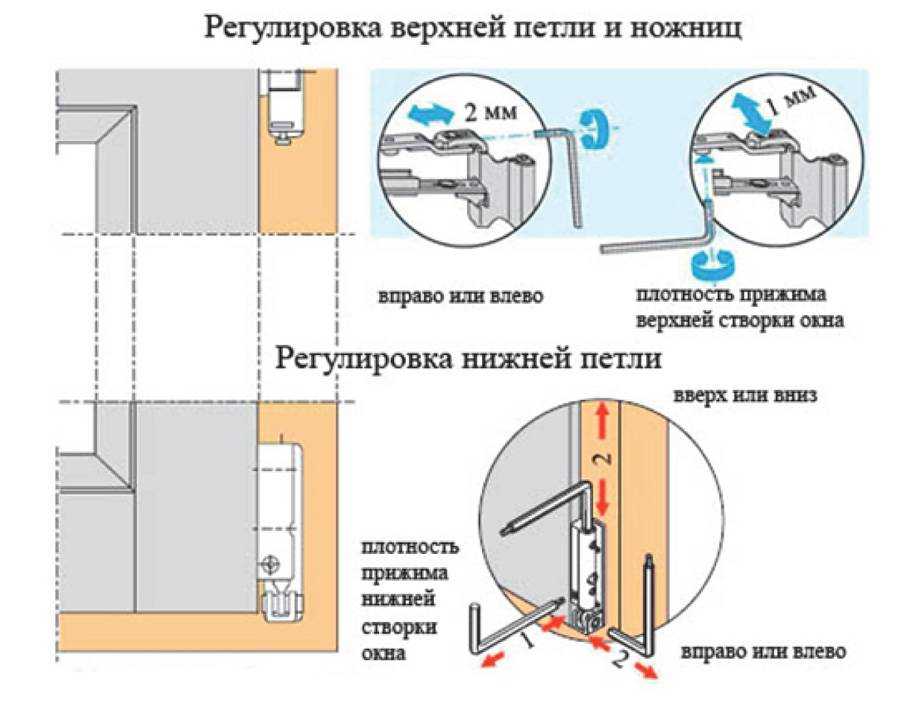 Регулировка верхней петли и ножниц

2 мм

1 мм

вправо или влево

плотность прижима верхней створки окна

Регулировка нижней петли

вверх или вниз

2

плотность прижима нижней створки окна

1

2

вправо или влево