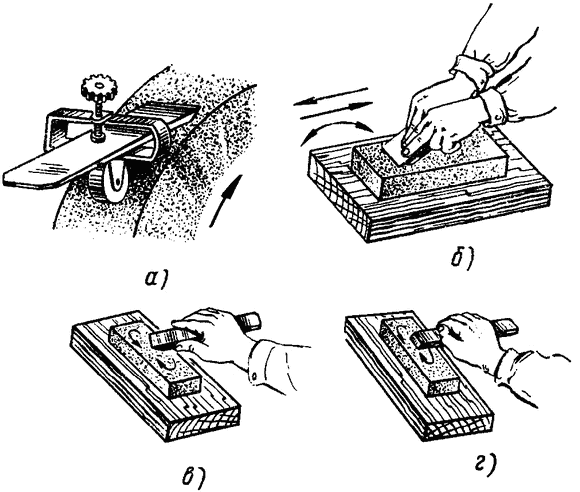 а)

б)

в)

г)