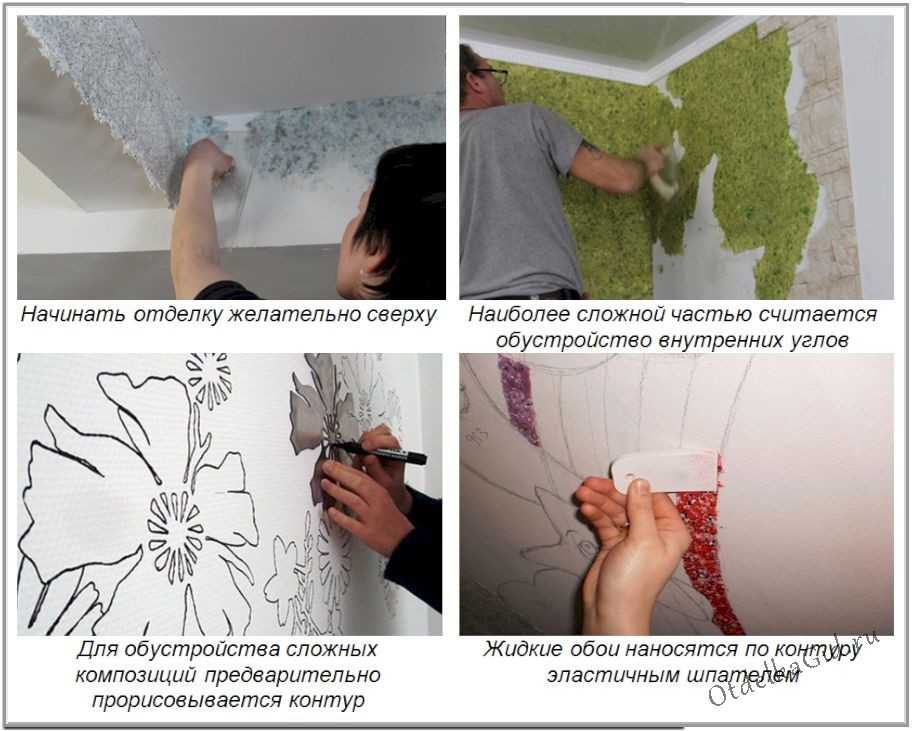 Начинать отделку желательно сверху

Наиболее сложной частью считается обустройство внутренних углов

Для обустройства сложных композиций предварительно прорисовывается контур

Жидкие обои наносятся по контуру эластичным шпателем

OtdelkaGid.ru