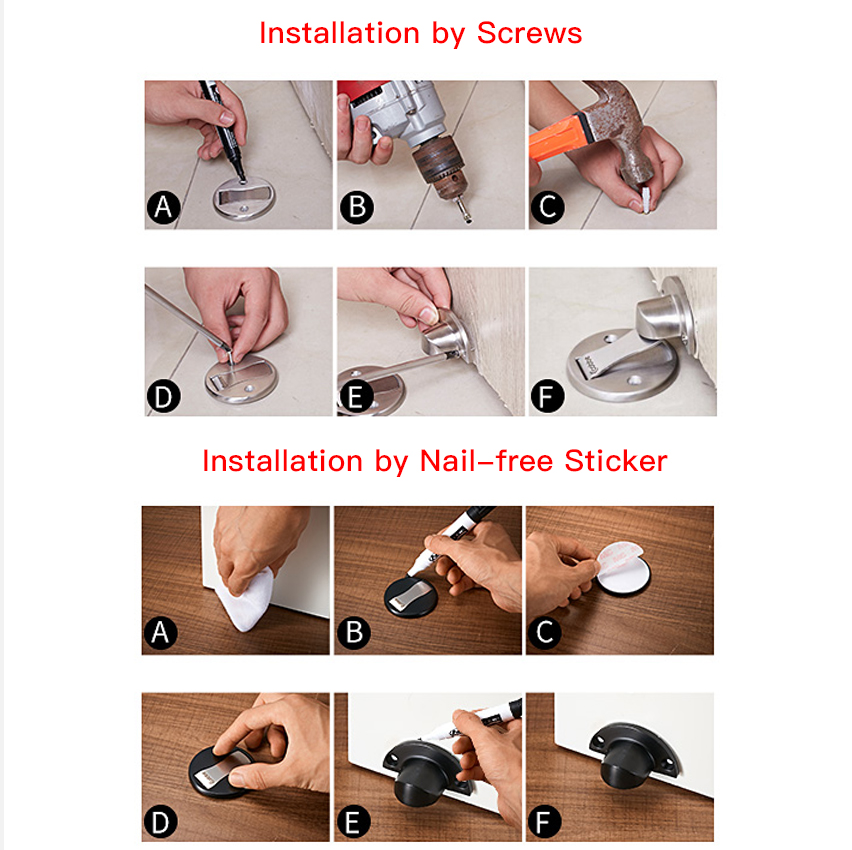 Installation by Screws

A B C

D E F

Installation by Nail-free Sticker

A B C

D E F