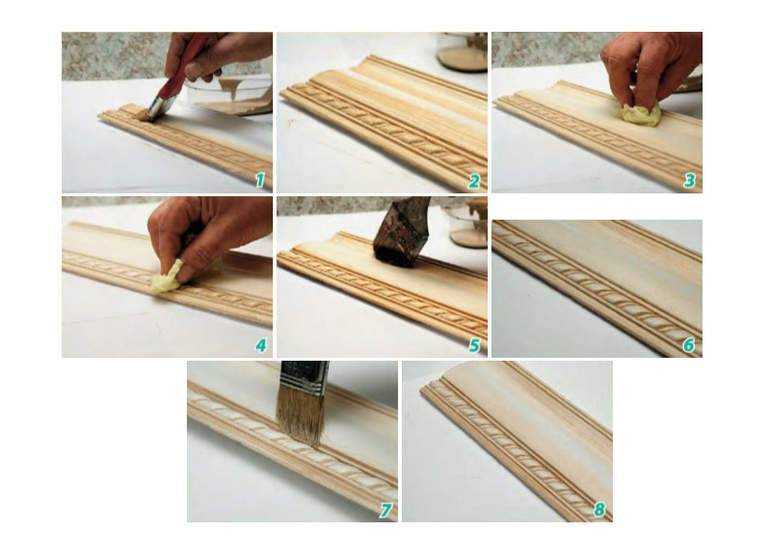 1
2
3
4
5
6
7
8