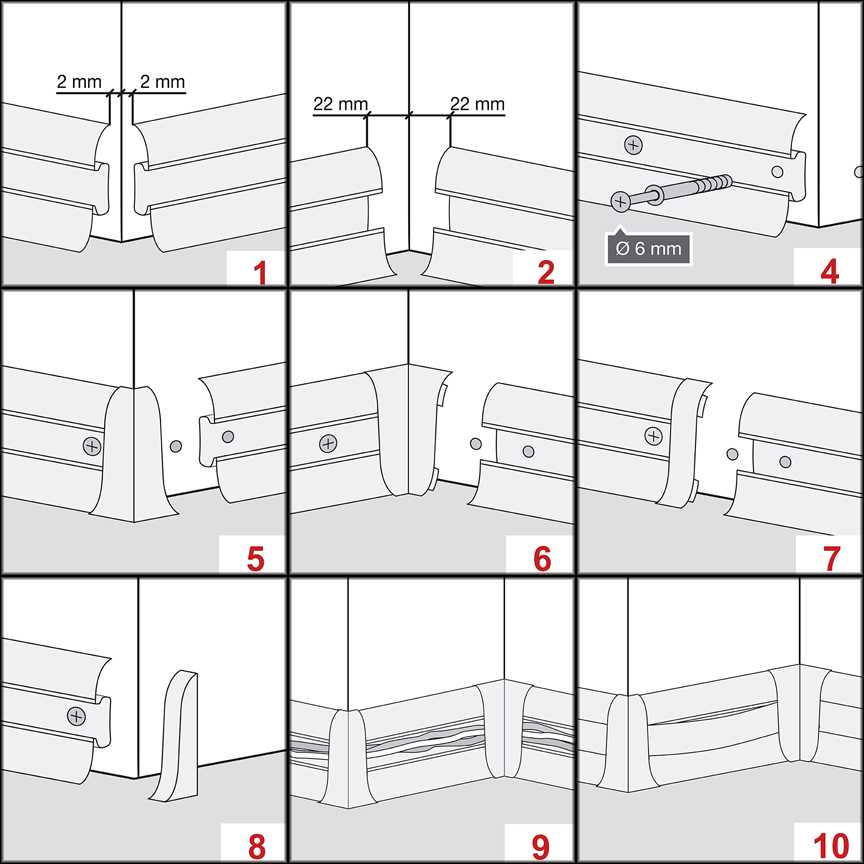 2 mm 2 mm
1
22 mm 22 mm
2
Ø 6 mm
4
5
6
7
8
9
10