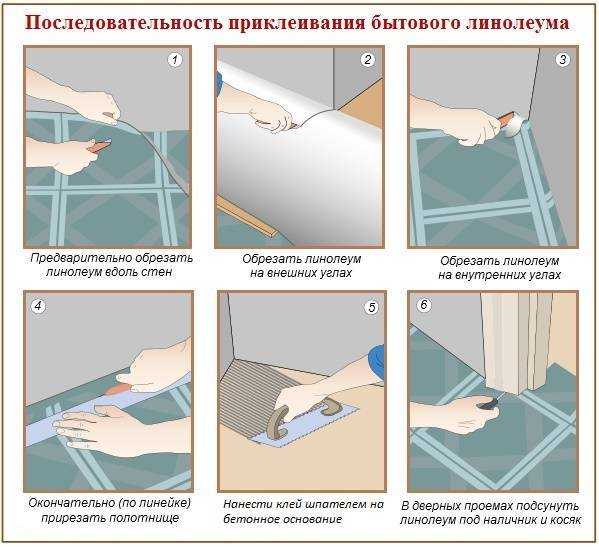 Последовательность приклеивания бытового линолеума

1

Предварительно обрезать линолеум вдоль стен

2

Обрезать линолеум на внешних углах

3

Обрезать линолеум на внутренних углах

4

Окончательно (по линейке) прирезать полотнище

5

Нанести клей шпателем на бетонное основание

6

В дверных проемах подсунуть линолеум под наличник и косяк