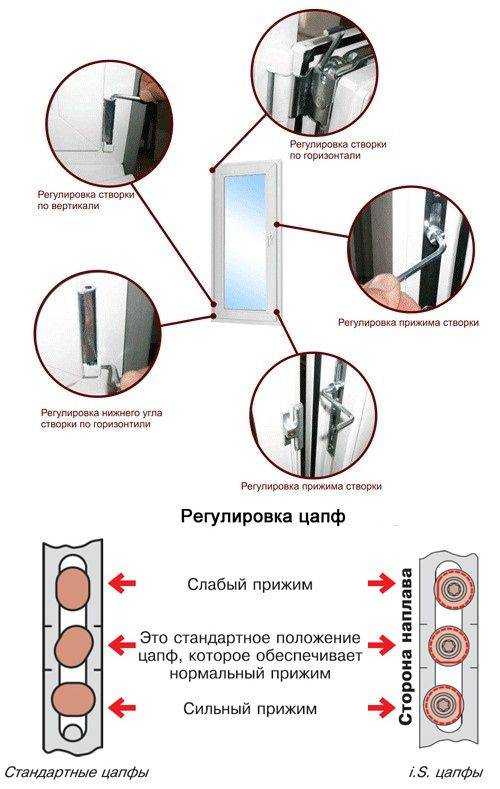 Регулировка створки по горизонтали

Регулировка створки по вертикали

Регулировка прижима створки

Регулировка нижнего угла створки по горизонтили

Регулировка прижима створки

Регулировка цапф

Слабый прижим

Это стандартное положение цапф, которое обеспечивает нормальный прижим

Сильный прижим

Сторона наплава

Стандартные цапфы

i.S. цапфы